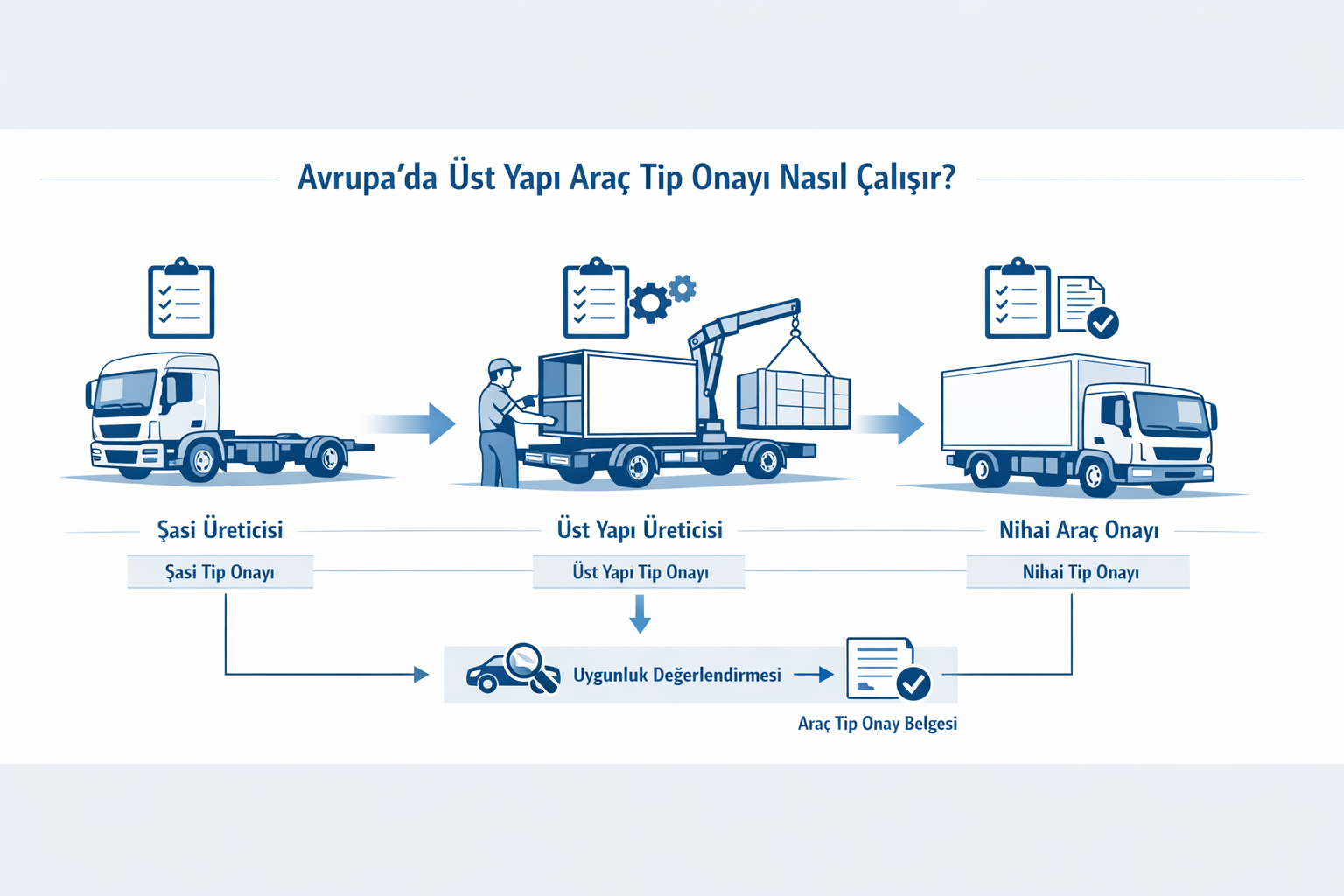 Avrupa'da Üst Yapı Araç Tip Onayı Nasıl Çalışır?

Şasi Üreticisi
Şasi Tip Onayı

Üst Yapı Üreticisi
Üst Yapı Tip Onayı

Nihai Araç Onayı
Nihai Tip Onayı

Uygunluk Değerlendirmesi

Araç Tip Onay Belgesi